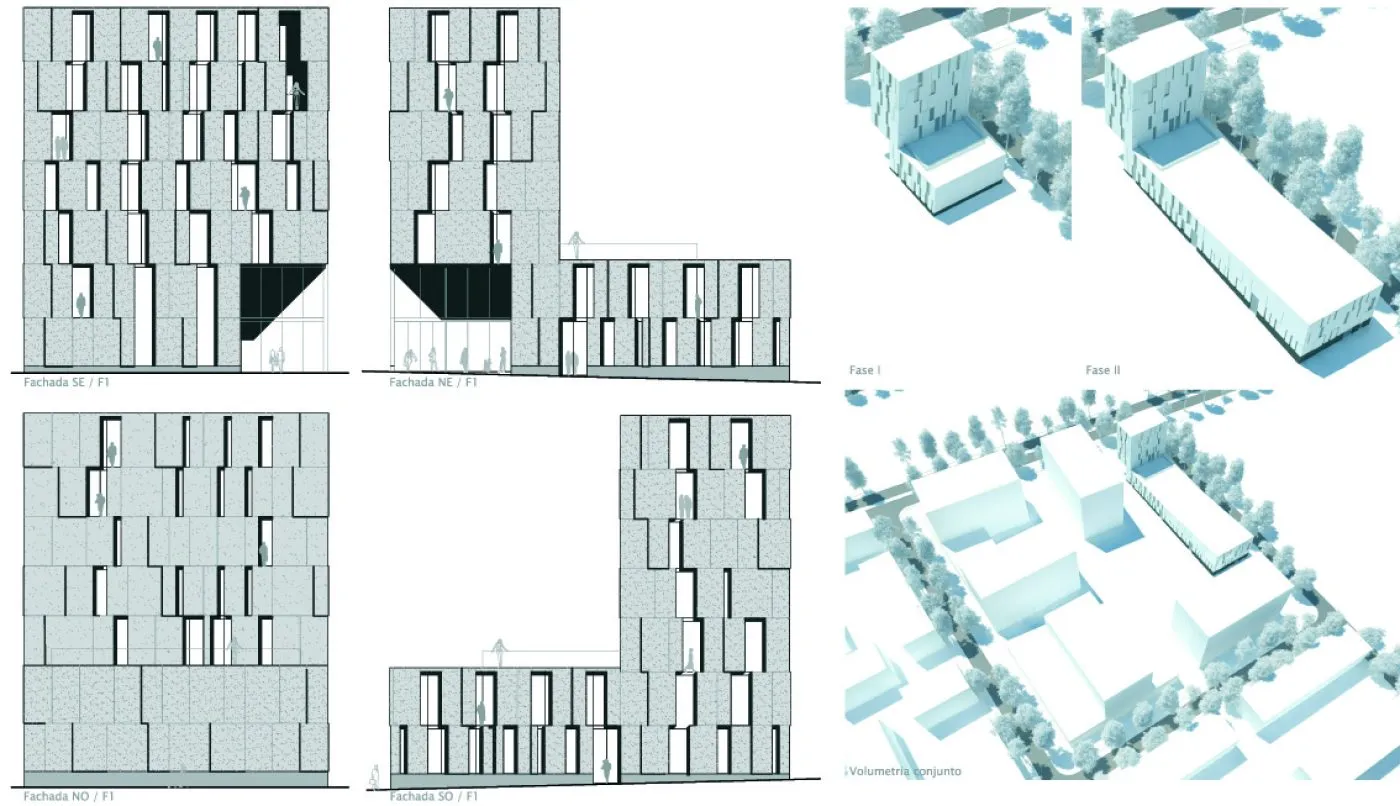 Fachada SE / F1

Fachada NE / F1

Fase I

Fase II

Fachada NO / F1

Fachada SO / F1

Volumetria conjunto